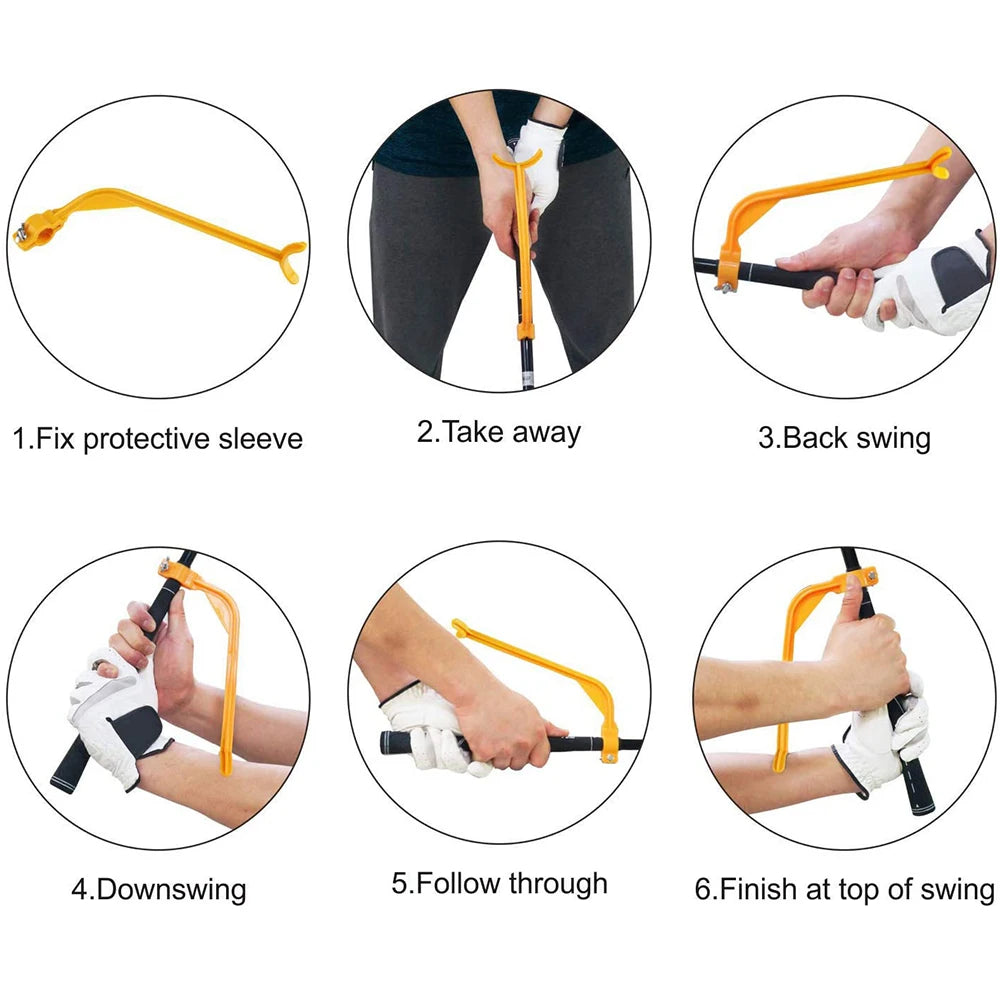 1.Fix protective sleeve

2.Take away

3.Back swing

4.Downswing

5.Follow through

6.Finish at top of swing